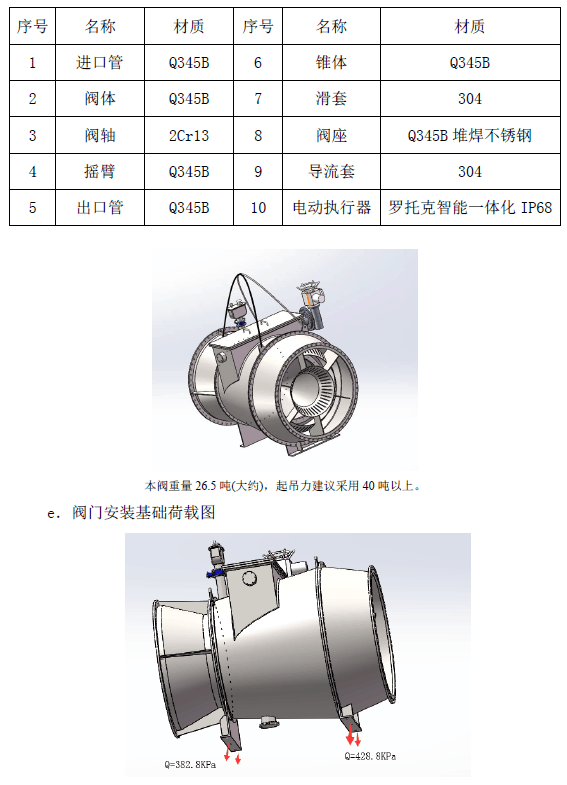 | 序号 | 名称 | 材质 | 序号 | 名称 | 材质 |
|---|---|---|---|---|---|
| 1 | 进口管 | Q345B | 6 | 锥体 | Q345B |
| 2 | 阀体 | Q345B | 7 | 滑套 | 304 |
| 3 | 阀轴 | 2Cr13 | 8 | 阀座 | Q345B 堆焊不锈钢 |
| 4 | 摇臂 | Q345B | 9 | 导流套 | 304 |
| 5 | 出口管 | Q345B | 10 | 电动执行器 | 罗托克智能一体化 IP68 |

本阀重量 26.5 吨(大约)，起吊力建议采用 40 吨以上。

e. 阀门安装基础荷载图

Q=382.8KPa

Q=428.8KPa